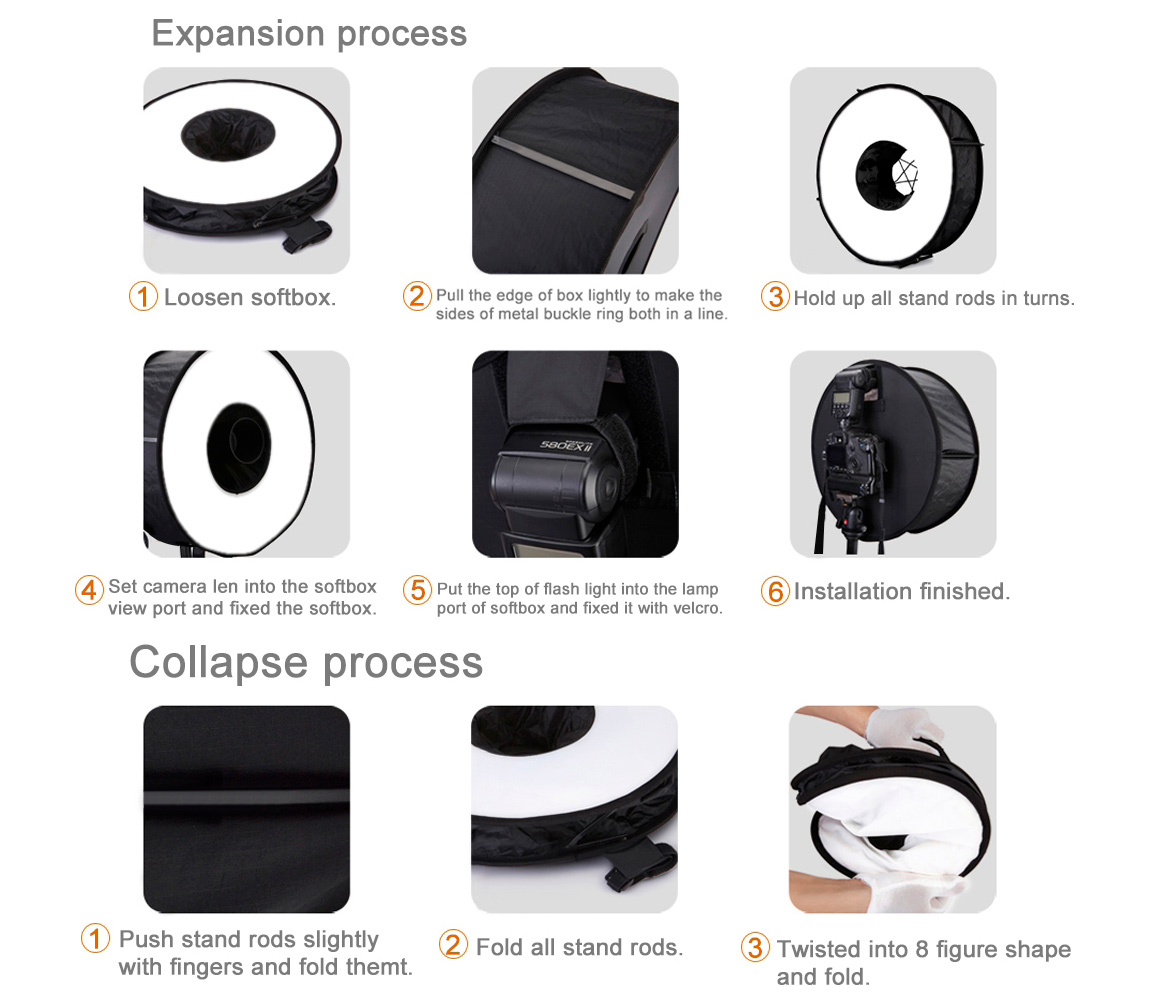 Expansion process

① Loosen softbox.

② Pull the edge of box lightly to make the sides of metal buckle ring both in a line.

③ Hold up all stand rods in turns.

580EX II

④ Set camera len into the softbox view port and fixed the softbox.

⑤ Put the top of flash light into the lamp port of softbox and fixed it with velcro.

⑥ Installation finished.

Collapse process

① Push stand rods slightly with fingers and fold themt.

② Fold all stand rods.

③ Twisted into 8 figure shape and fold.