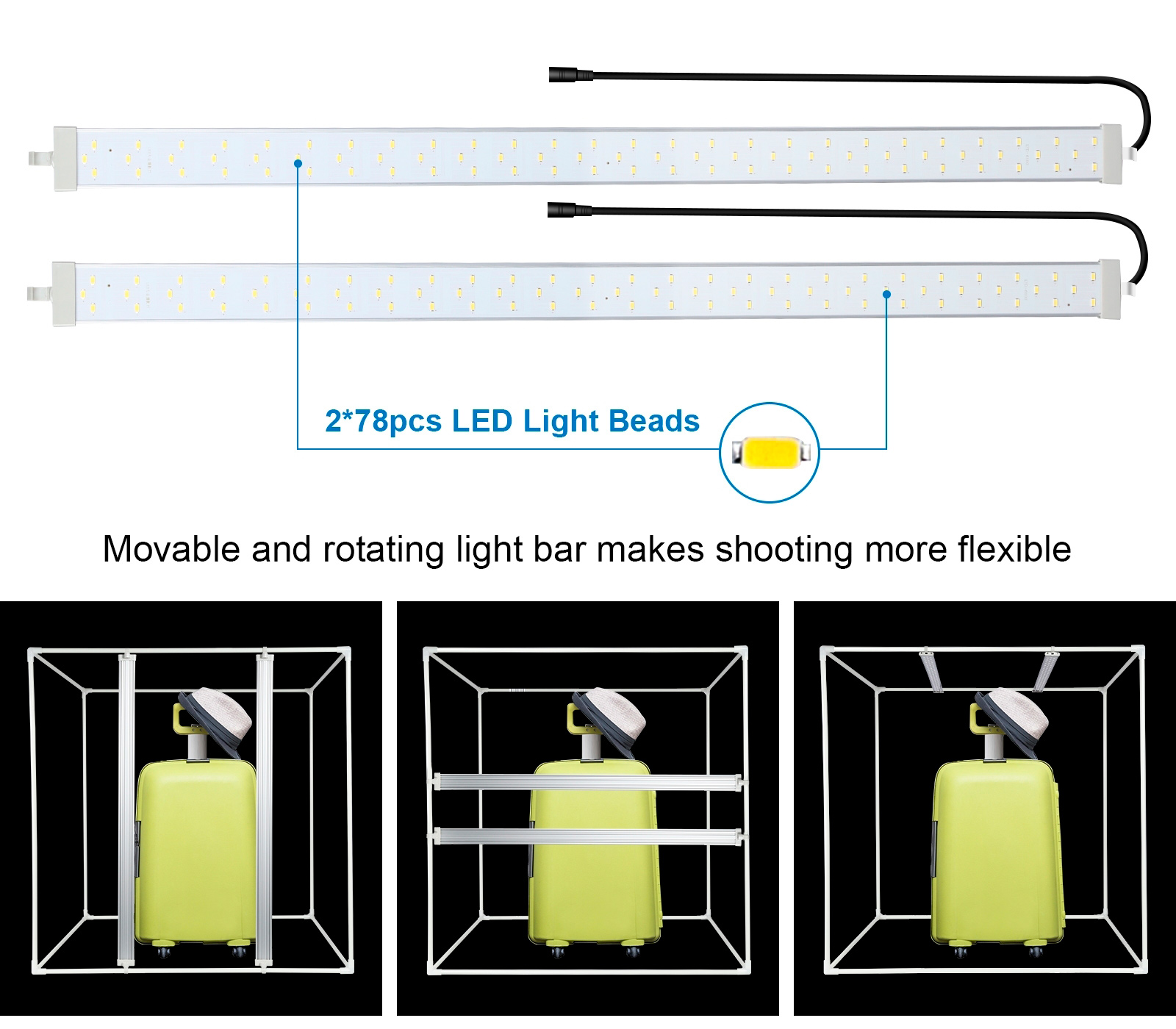 2*78pcs LED Light Beads

Movable and rotating light bar makes shooting more flexible